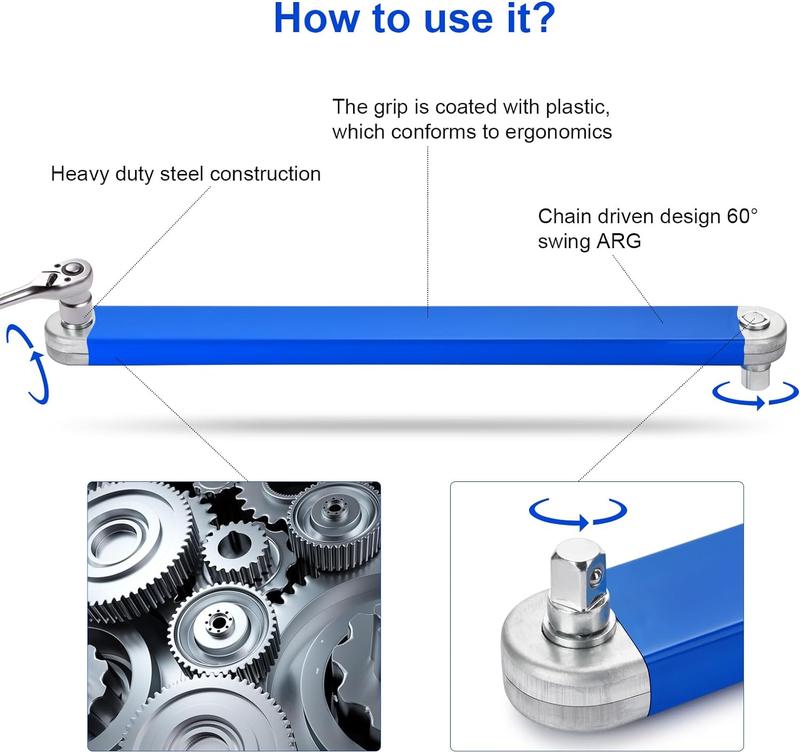 How to use it?

The grip is coated with plastic, which conforms to ergonomics

Heavy duty steel construction

Chain driven design 60° swing ARG